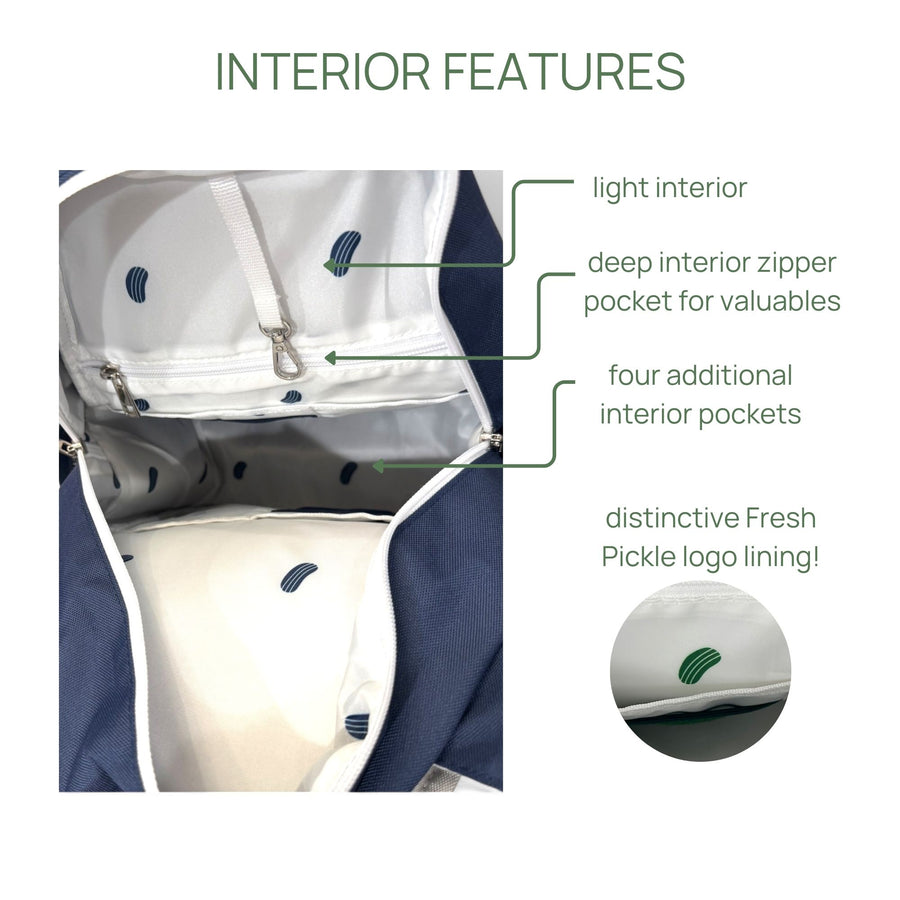 INTERIOR FEATURES

light interior

deep interior zipper pocket for valuables

four additional interior pockets

distinctive Fresh Pickle logo lining!